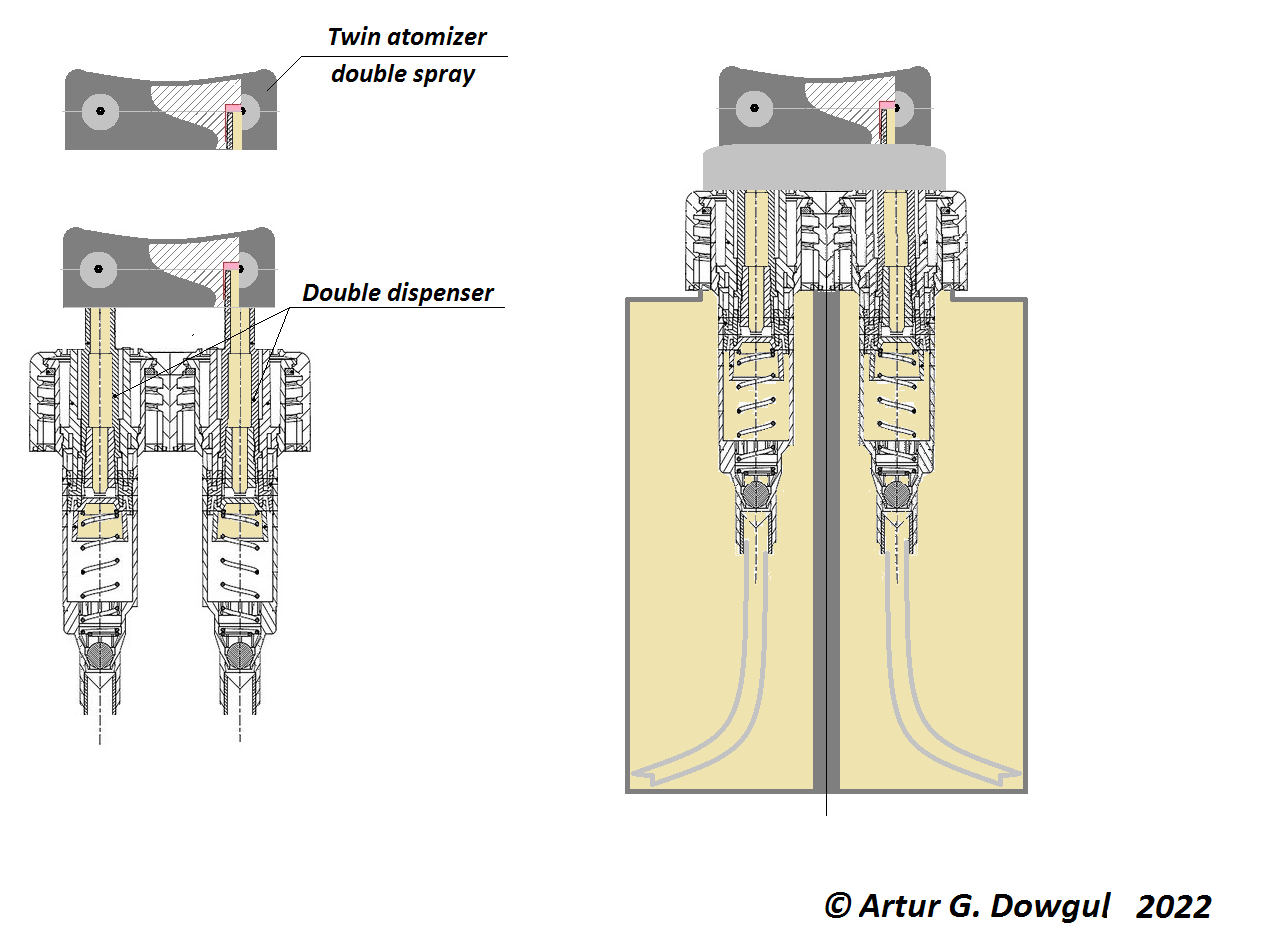 Twin atomizer
double spray

Double dispenser

© Artur G. Dowgul 2022